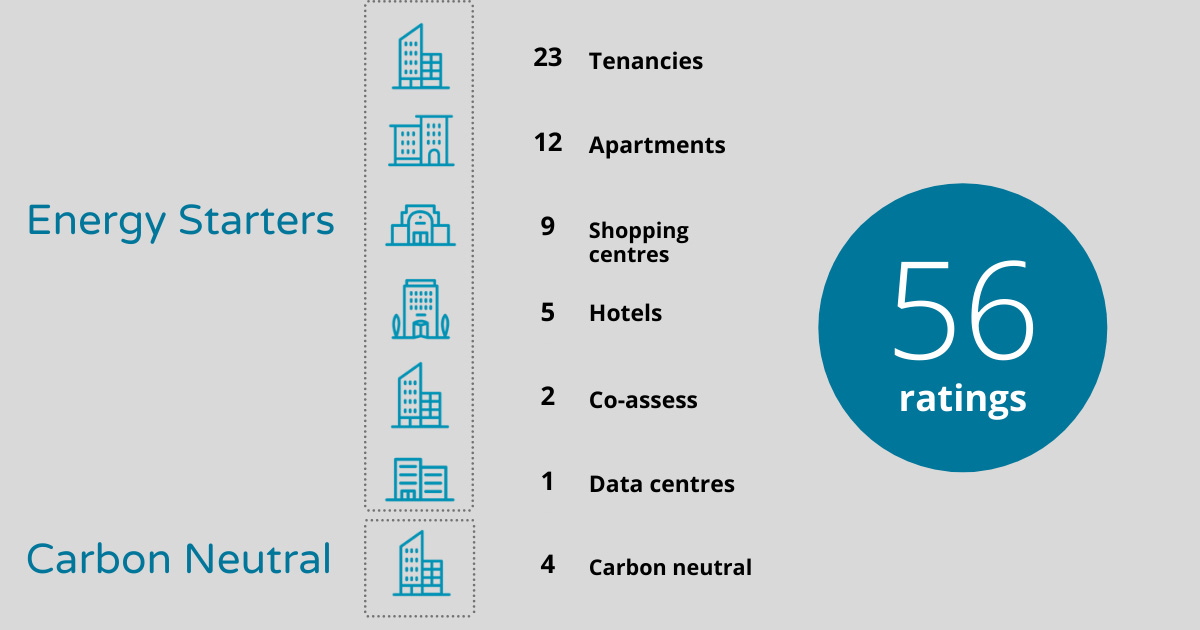 Energy Starters

23 Tenancies

12 Apartments

9 Shopping centres

5 Hotels

2 Co-assess

1 Data centres

Carbon Neutral

4 Carbon neutral

56 ratings